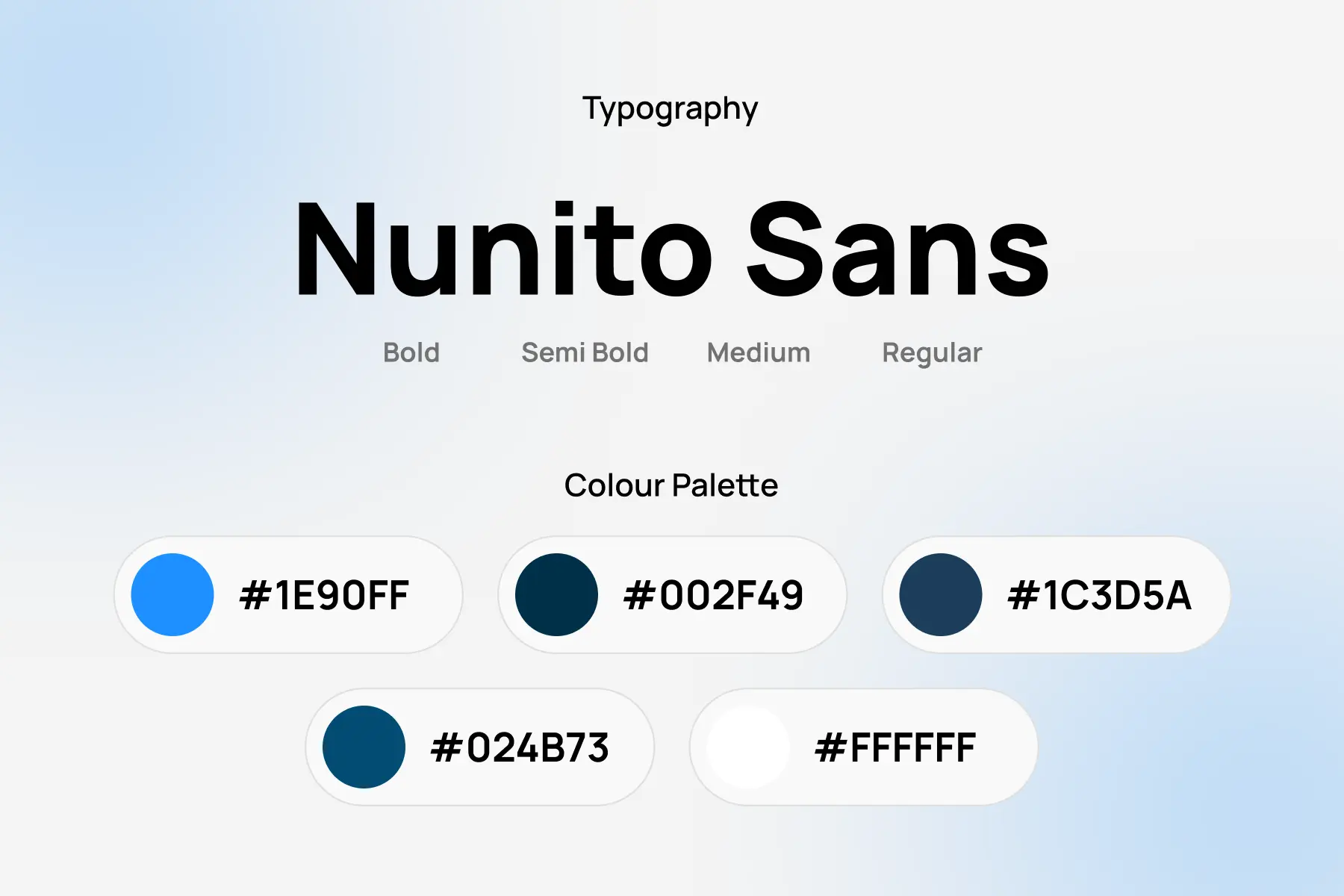 Typography

Nunito Sans

Bold Semi Bold Medium Regular

Colour Palette

#1E90FF

#002F49

#1C3D5A

#024B73

#FFFFFF